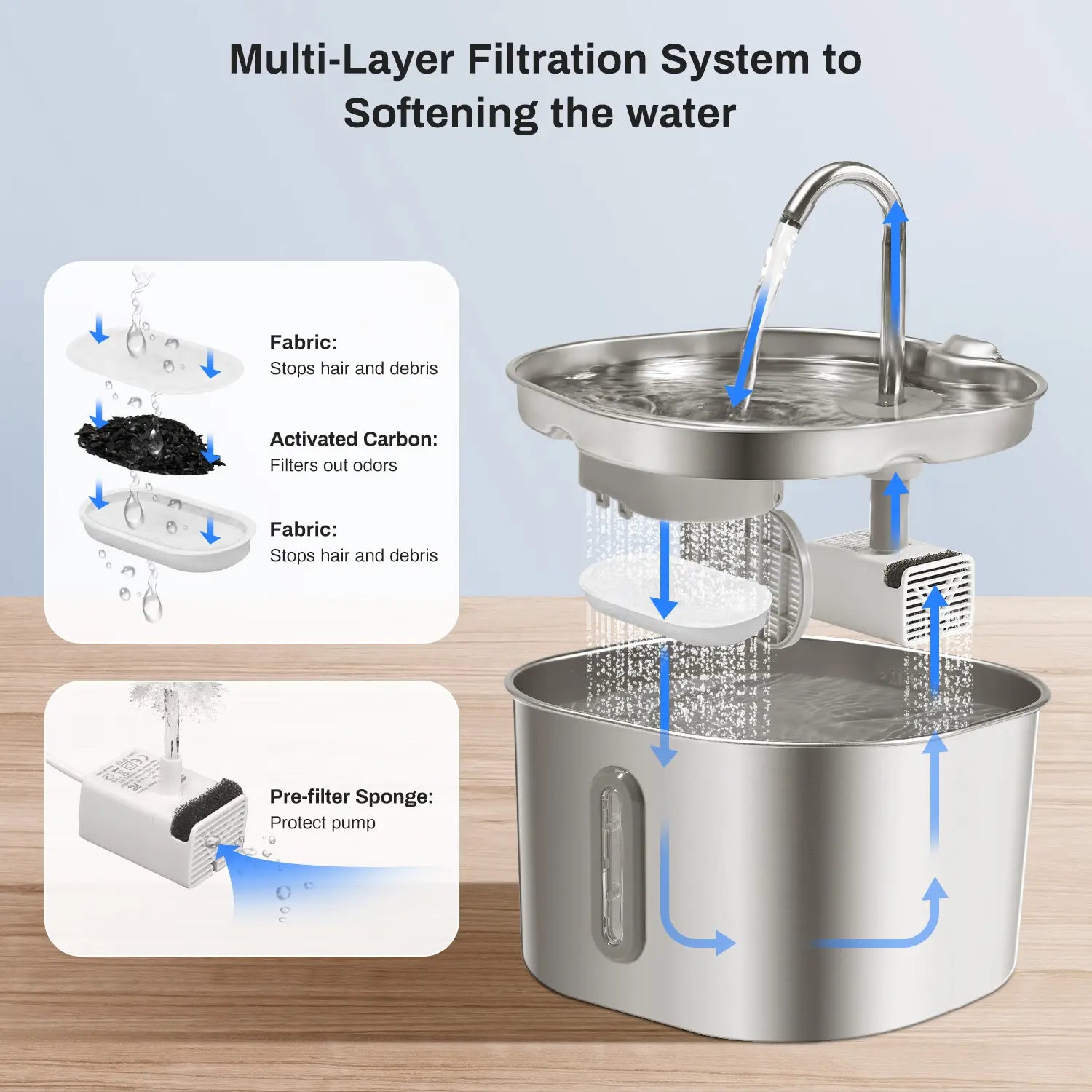 Multi-Layer Filtration System to Softening the water

Fabric:
Stops hair and debris

Activated Carbon:
Filters out odors

Fabric:
Stops hair and debris

Pre-filter Sponge:
Protect pump